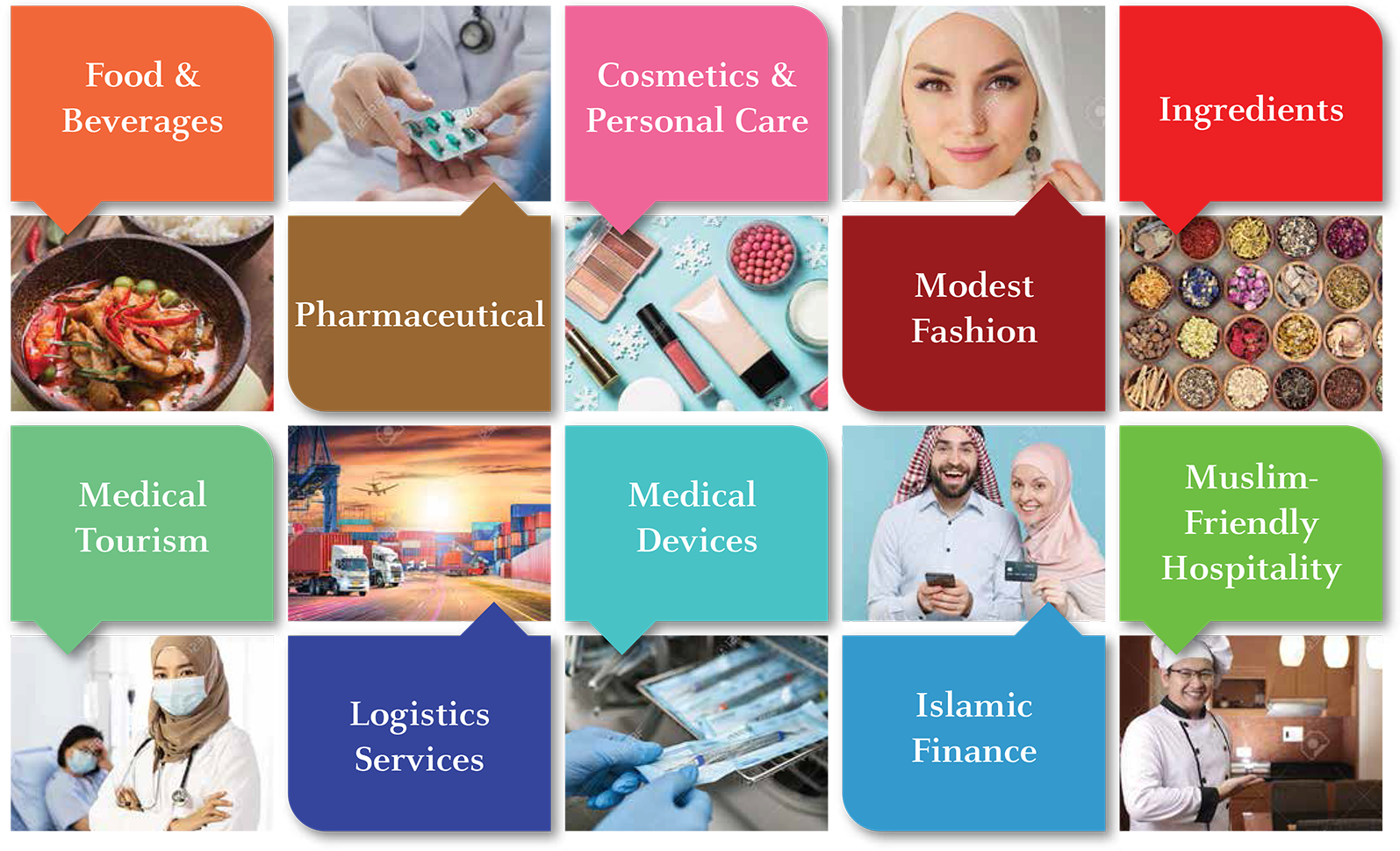 Food & Beverages

Cosmetics & Personal Care

Ingredients

Pharmaceutical

Modest Fashion

Medical Tourism

Medical Devices

Muslim-Friendly Hospitality

Logistics Services

Islamic Finance